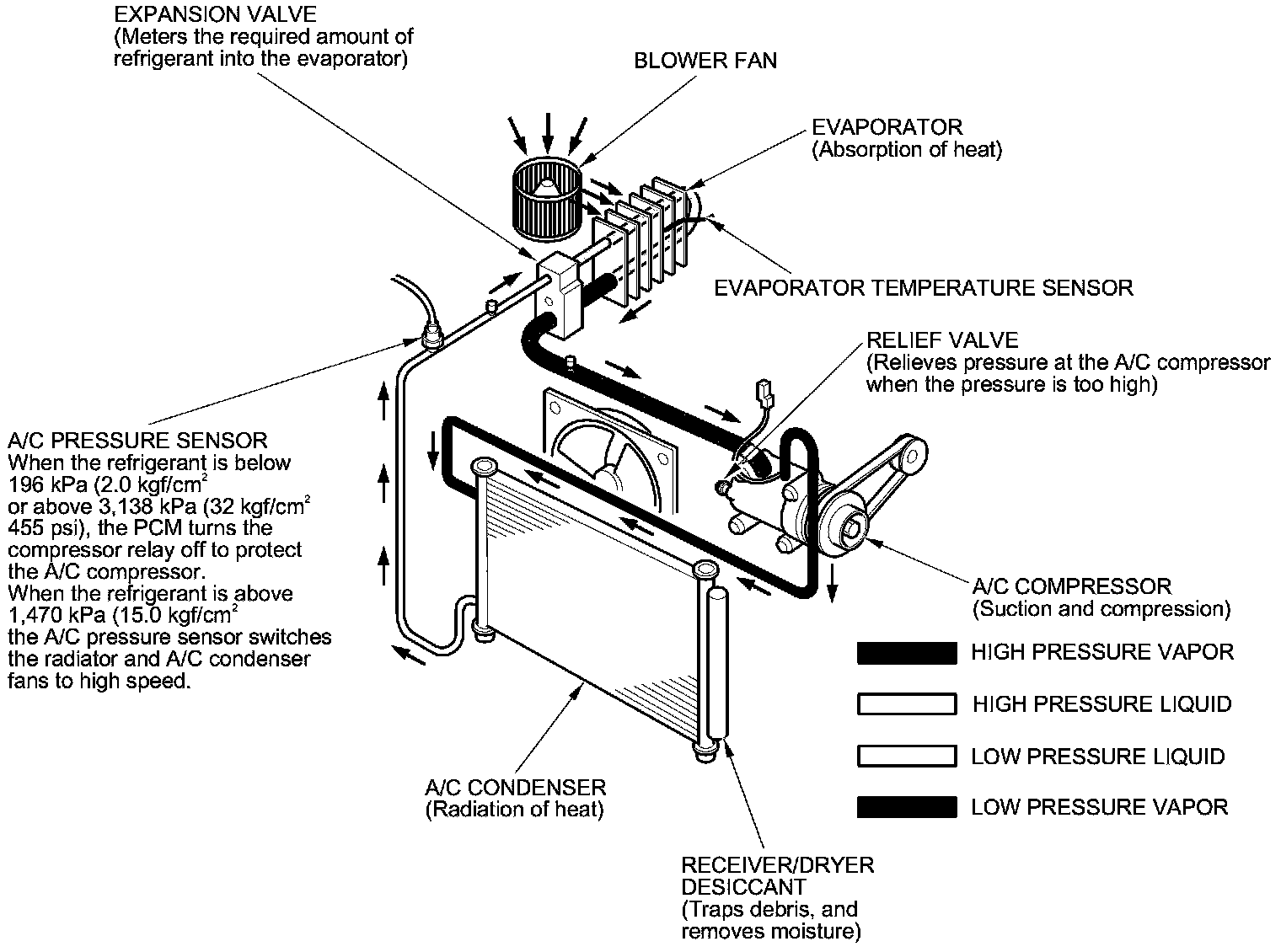 EXPANSION VALVE
(Meters the required amount of refrigerant into the evaporator)

BLOWER FAN

EVAPORATOR
(Absorption of heat)

EVAPORATOR TEMPERATURE SENSOR

RELIEF VALVE
(Relieves pressure at the A/C compressor when the pressure is too high)

A/C PRESSURE SENSOR
When the refrigerant is below 196 kPa (2.0 kgf/cm$^2$ or above 3,138 kPa (32 kgf/cm$^2$ 455 psi), the PCM turns the compressor relay off to protect the A/C compressor.
When the refrigerant is above 1,470 kPa (15.0 kgf/cm$^2$ the A/C pressure sensor switches the radiator and A/C condenser fans to high speed.

A/C COMPRESSOR
(Suction and compression)

HIGH PRESSURE VAPOR

HIGH PRESSURE LIQUID

LOW PRESSURE LIQUID

LOW PRESSURE VAPOR

A/C CONDENSER
(Radiation of heat)

RECEIVER/DRYER DESICCANT
(Traps debris, and removes moisture)