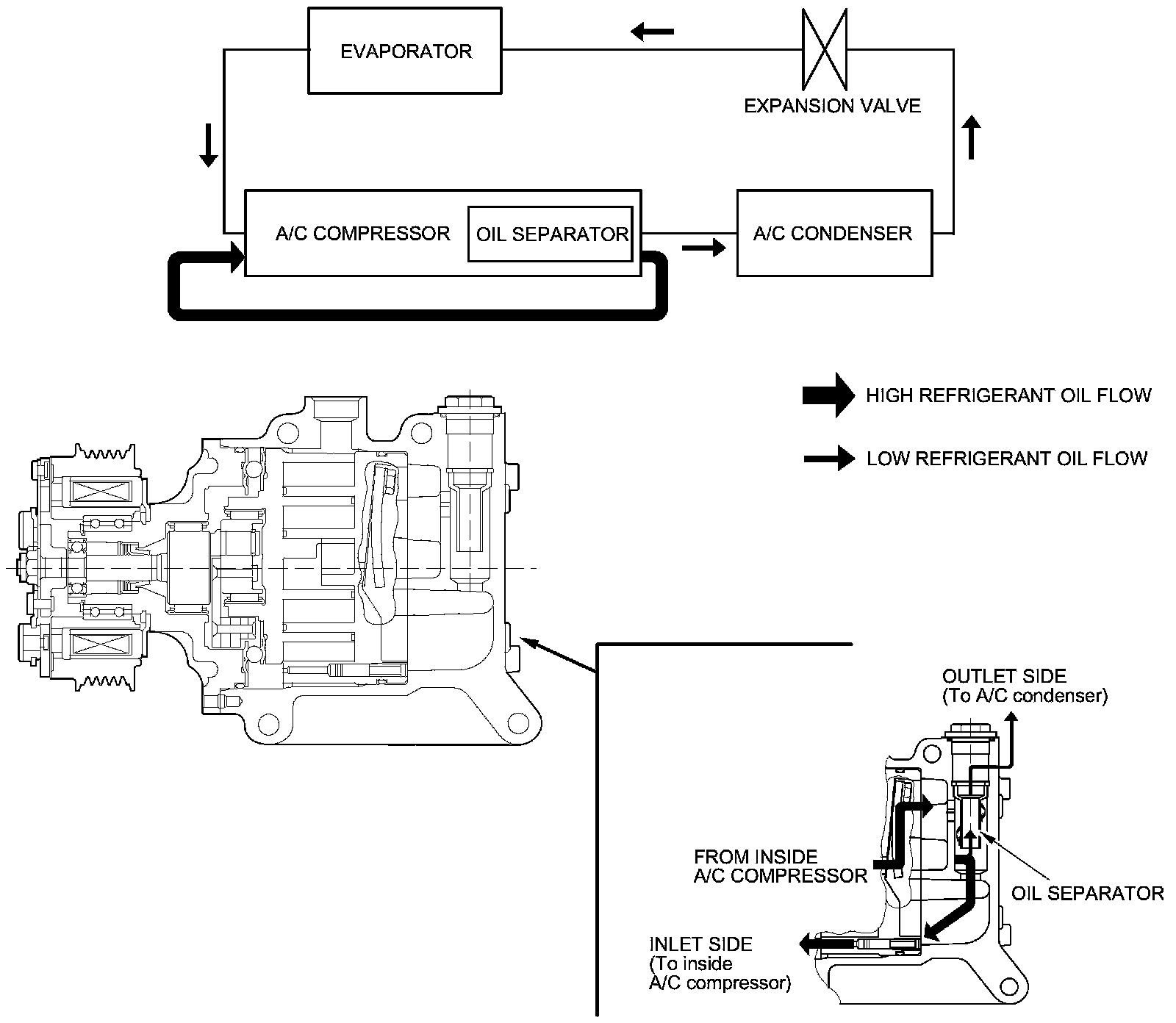 EVAPORATOR

EXPANSION VALVE

A/C COMPRESSOR

OIL SEPARATOR

A/C CONDENSER

HIGH REFRIGERANT OIL FLOW

LOW REFRIGERANT OIL FLOW

OUTLET SIDE
(To A/C condenser)

FROM INSIDE
A/C COMPRESSOR

OIL SEPARATOR

INLET SIDE
(To inside
A/C compressor)