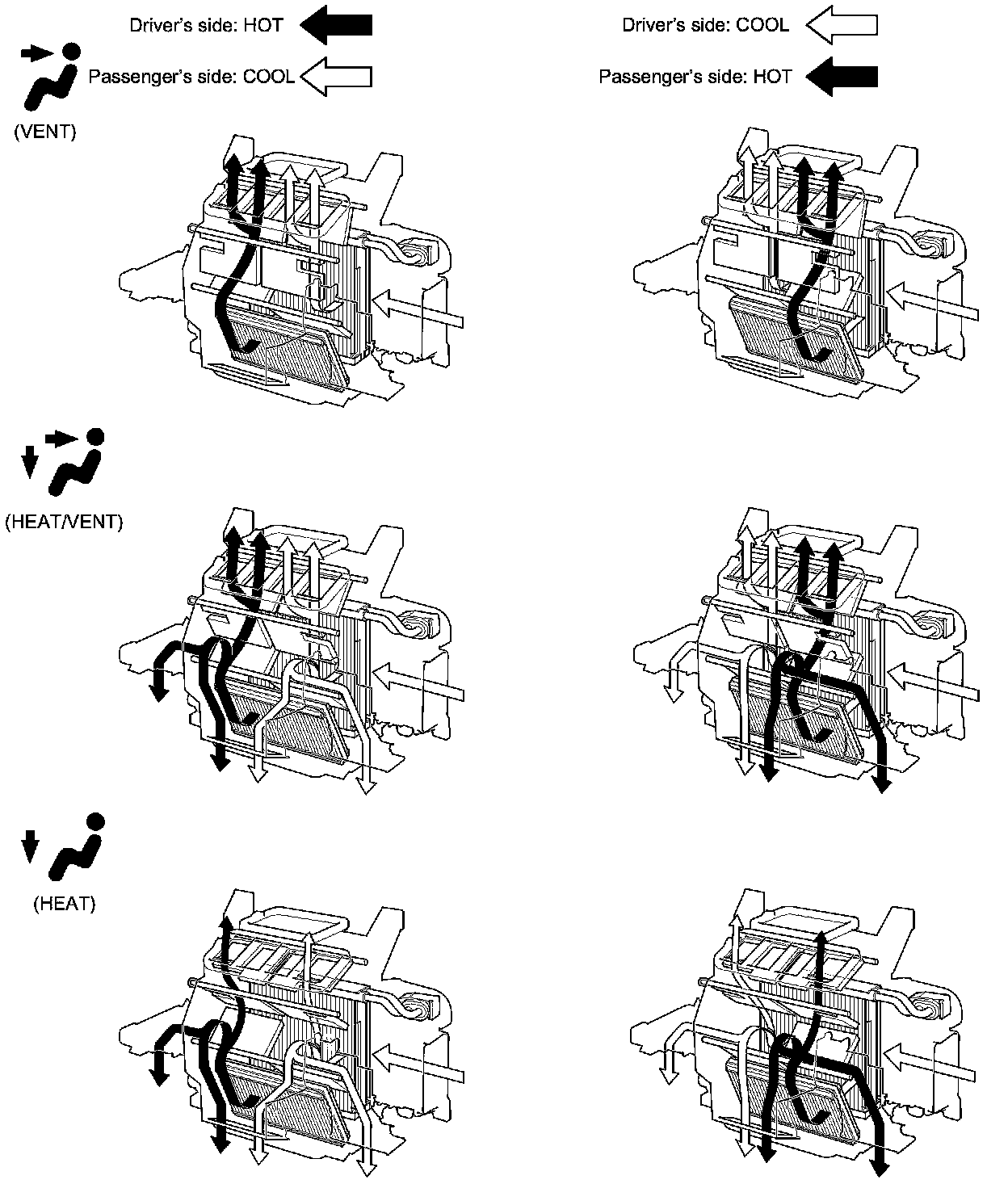 Driver's side: HOT

Passenger's side: COOL

Driver's side: COOL

Passenger's side: HOT

(VENT)

(HEAT/VENT)

(HEAT)