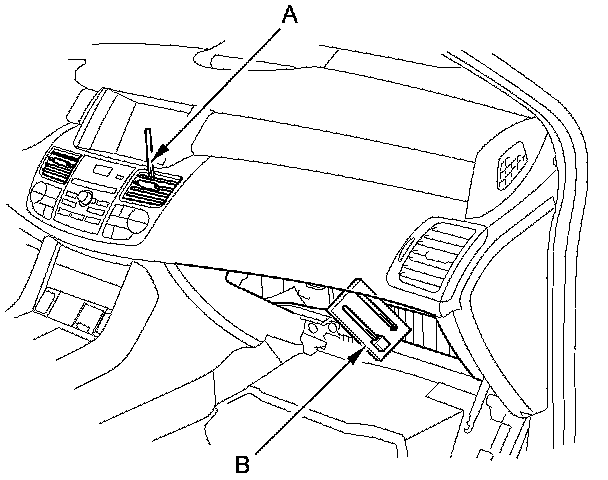 A

B