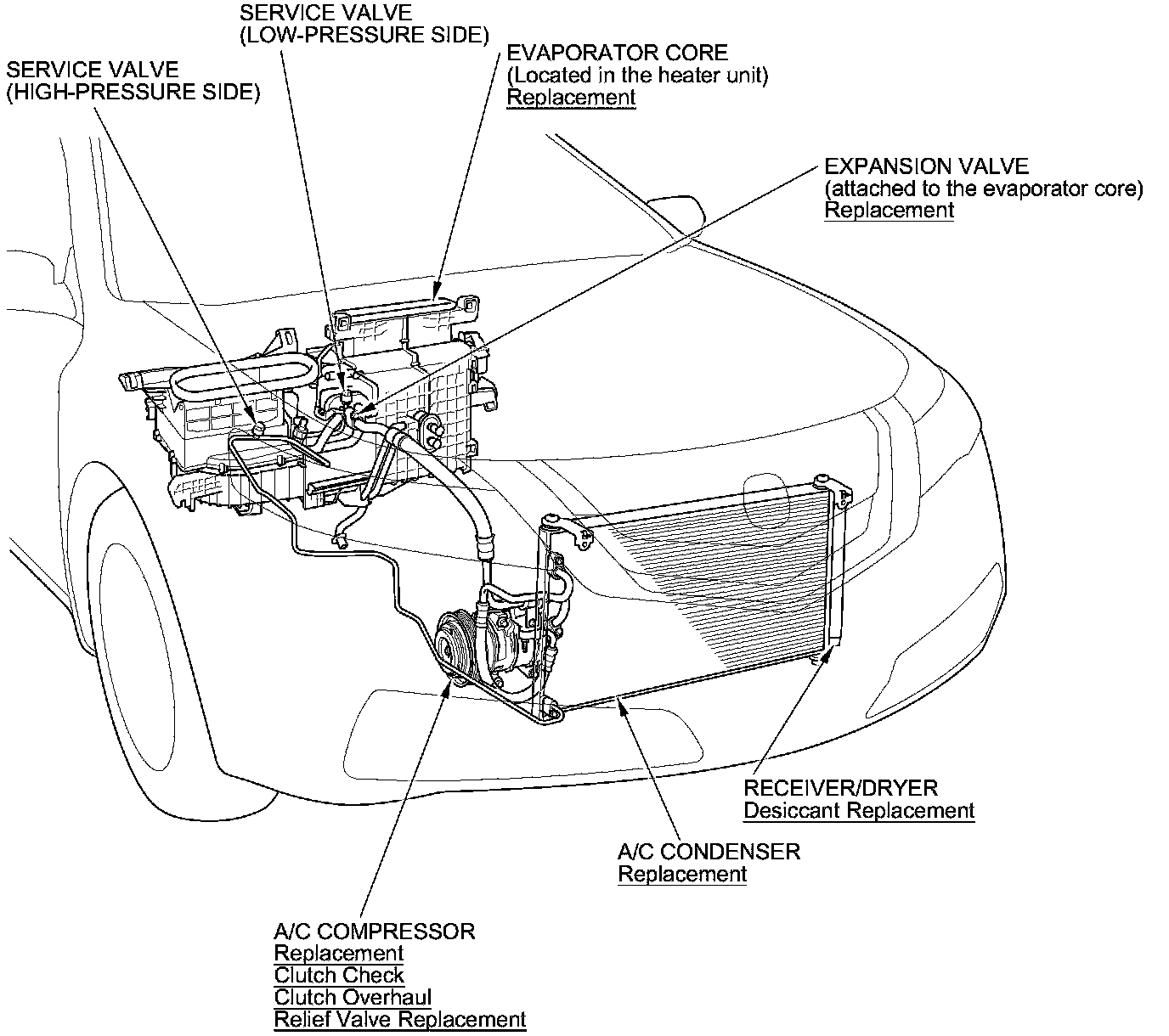 SERVICE VALVE
(LOW-PRESSURE SIDE)

SERVICE VALVE
(HIGH-PRESSURE SIDE)

EVAPORATOR CORE
(Located in the heater unit)
Replacement

EXPANSION VALVE
(attached to the evaporator core)
Replacement

RECEIVER/DRYER
Desiccant Replacement

A/C CONDENSER
Replacement

A/C COMPRESSOR
Replacement
Clutch Check
Clutch Overhaul
Relief Valve Replacement