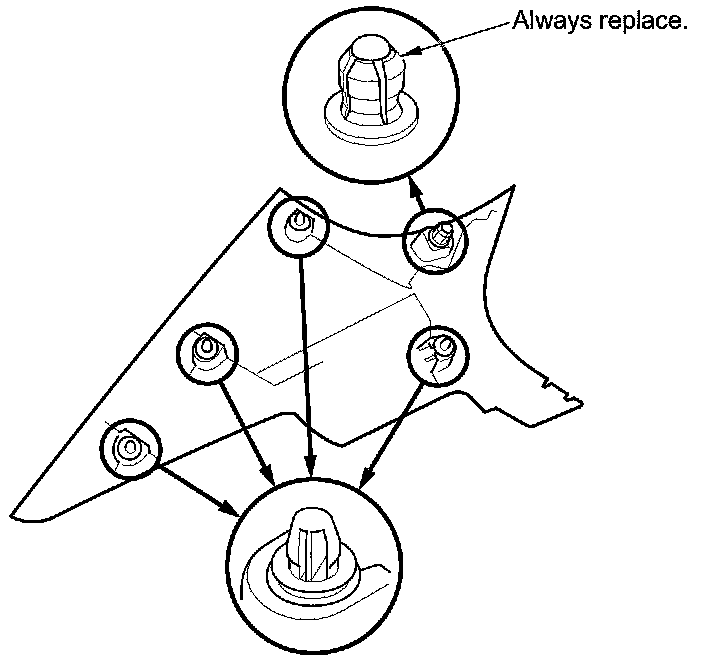 Always replace.