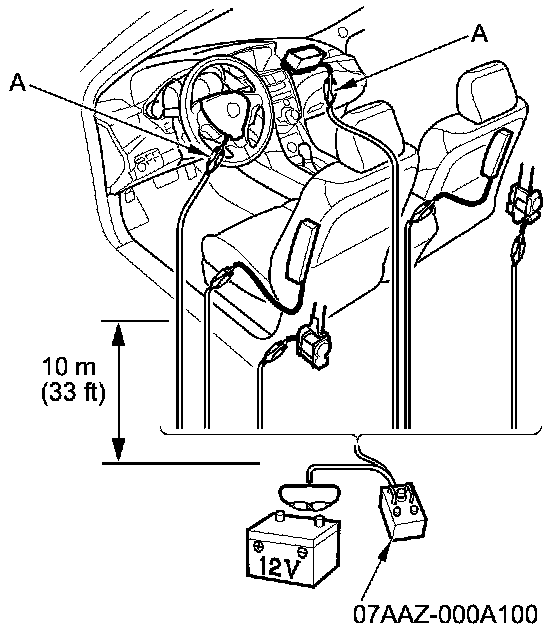 A

A

10 m
(33 ft)

12V

07AAZ-000A100