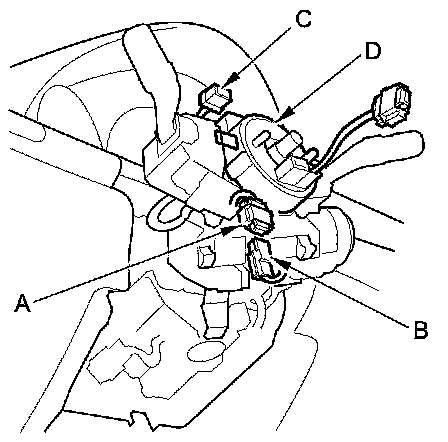 C
D
A
B