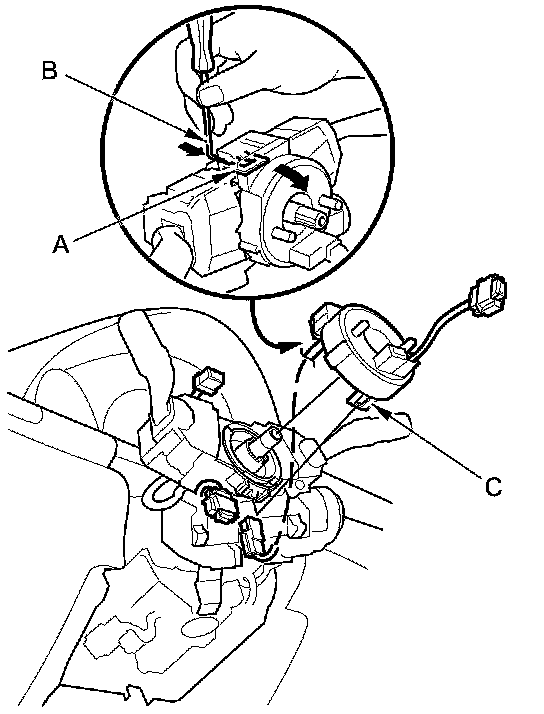 B
A
C