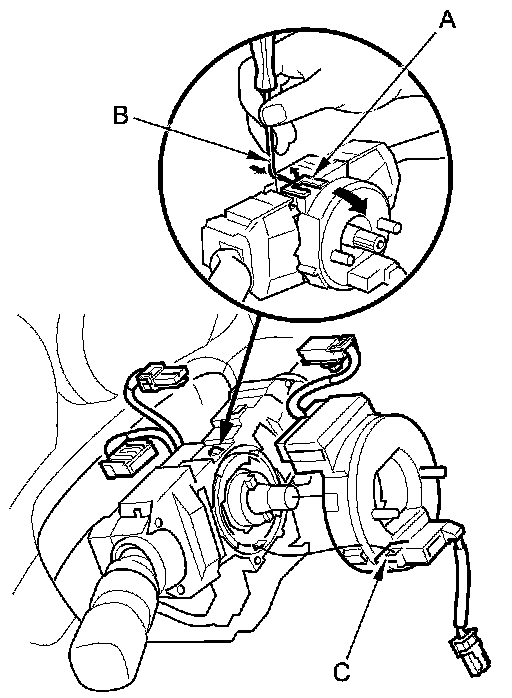 A
B
C