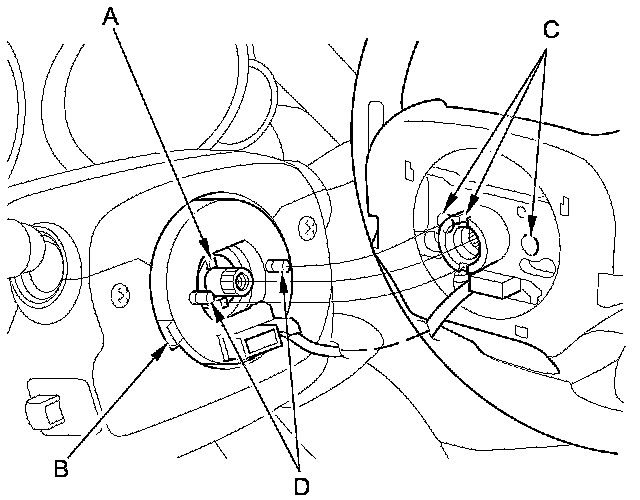 A
C
B
D