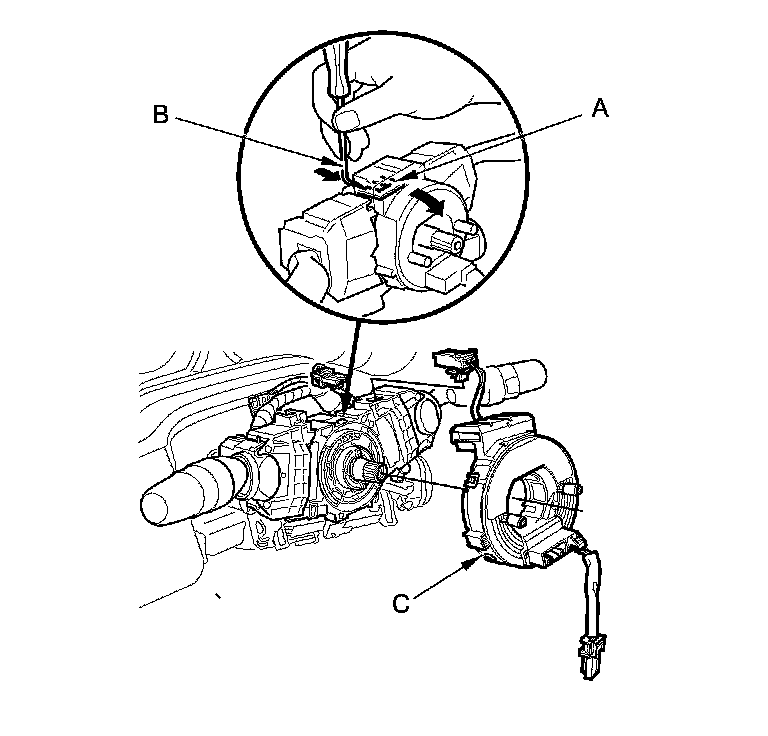 B
A
C