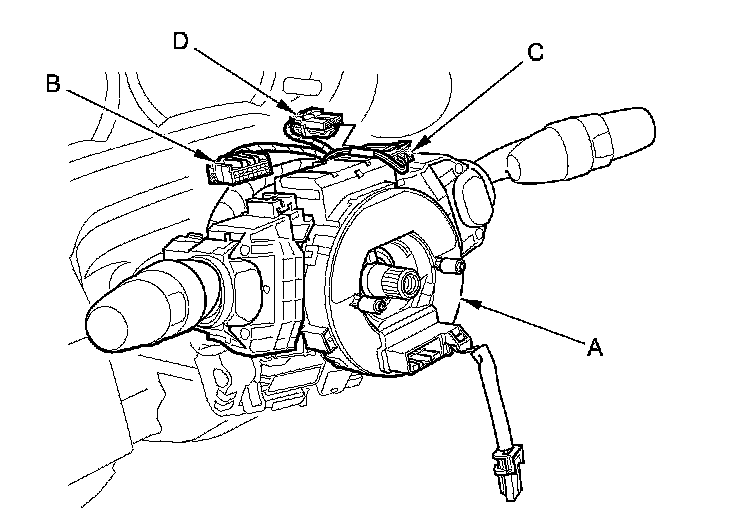 D
C
B
A