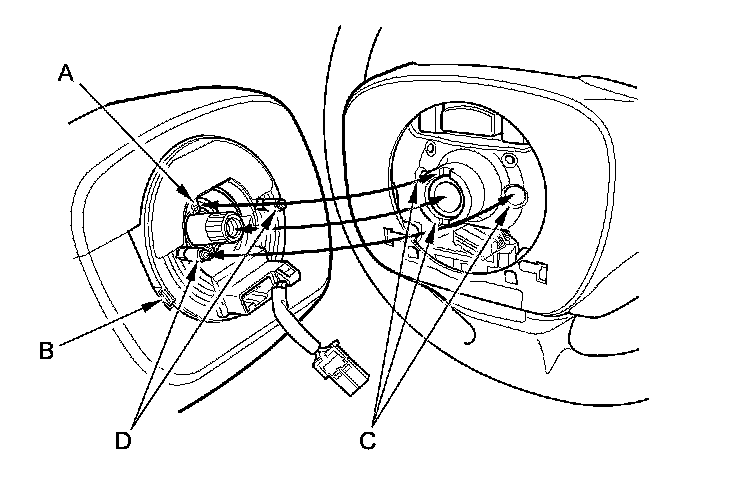 A
B
D
C