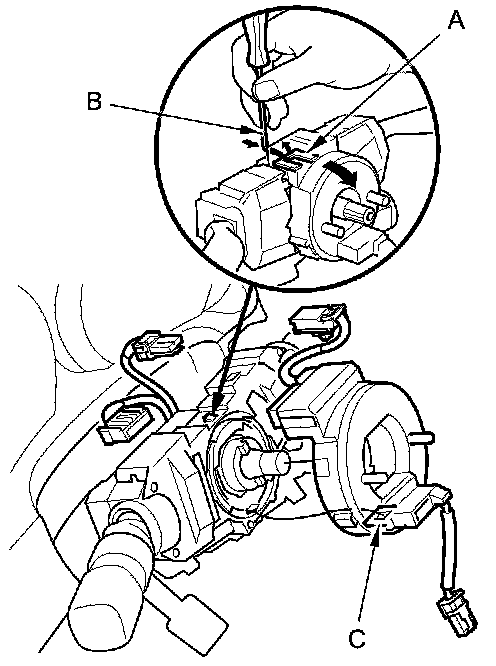 A
B
C