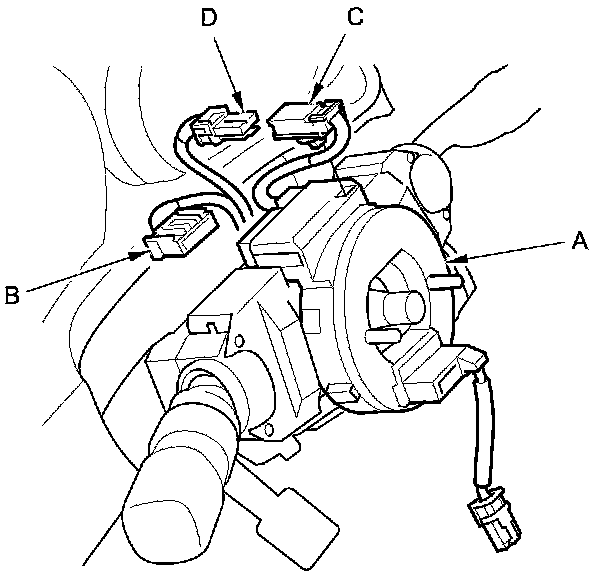 D
C
A
B