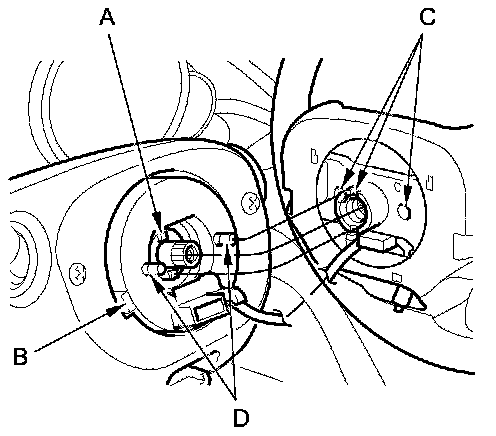 A
C
B
D