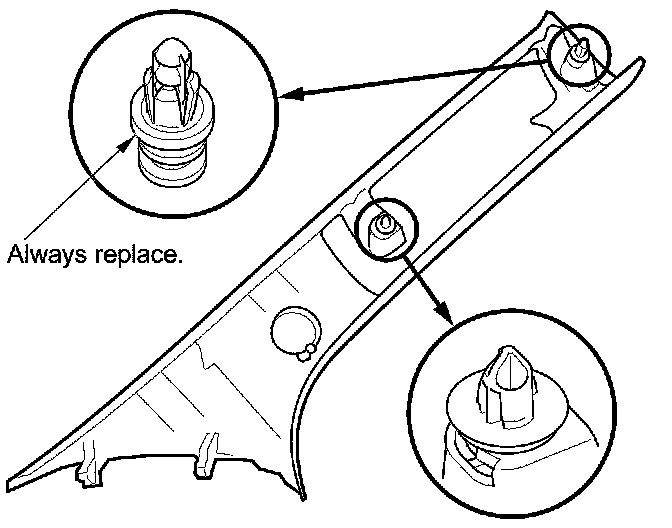 Always replace.