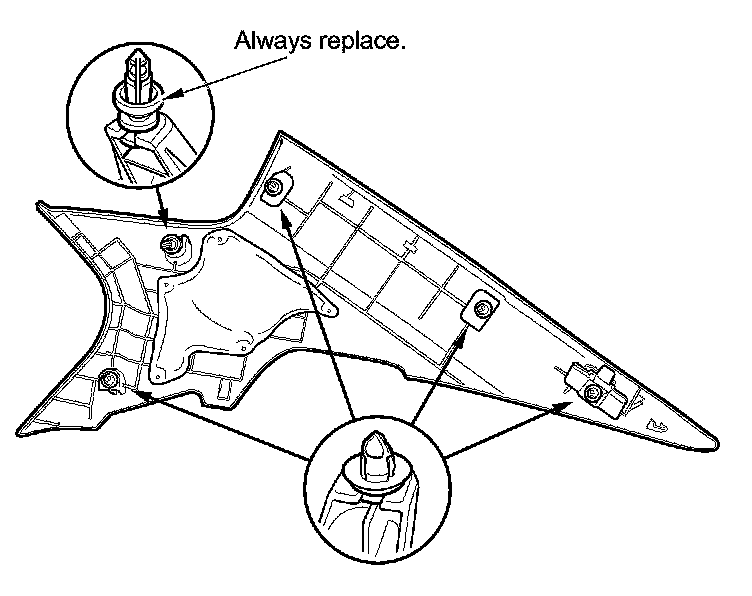 Always replace.