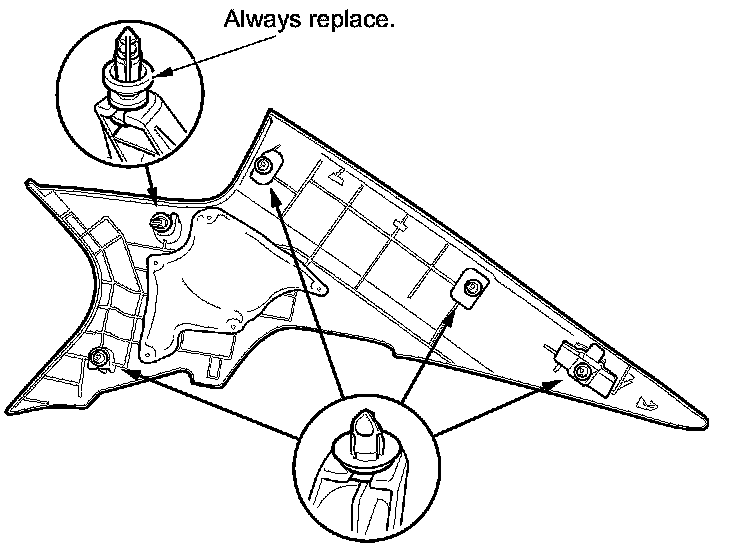 Always replace.