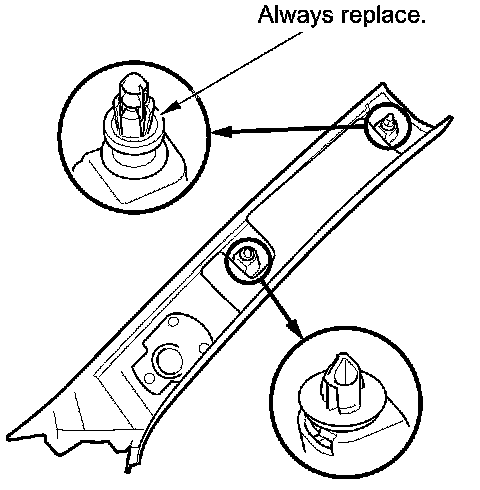 Always replace.