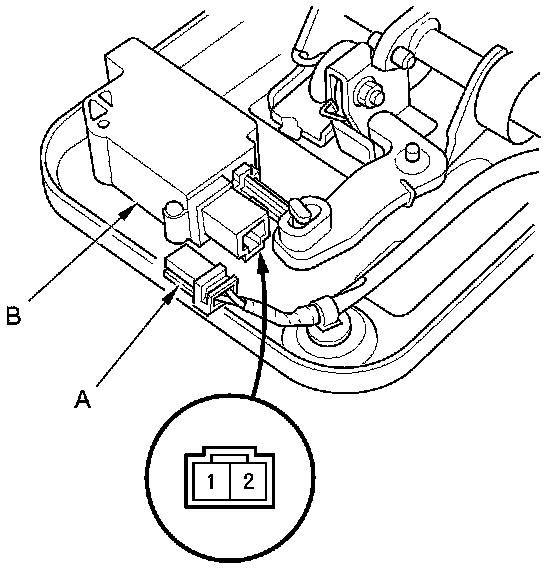 B
A
1 2