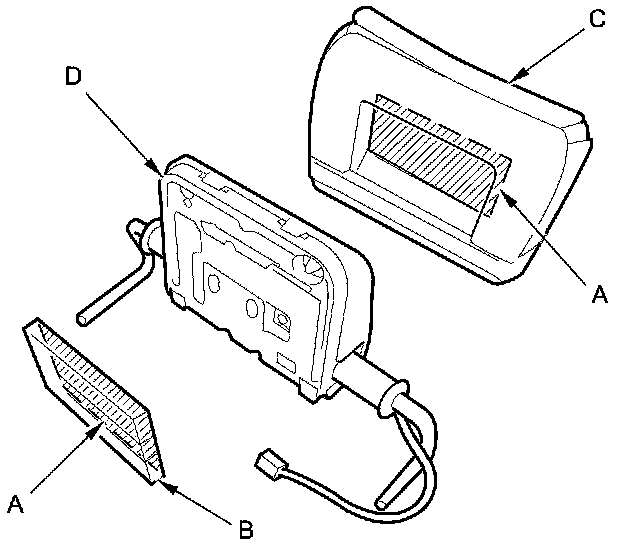 C
D
A
A
B