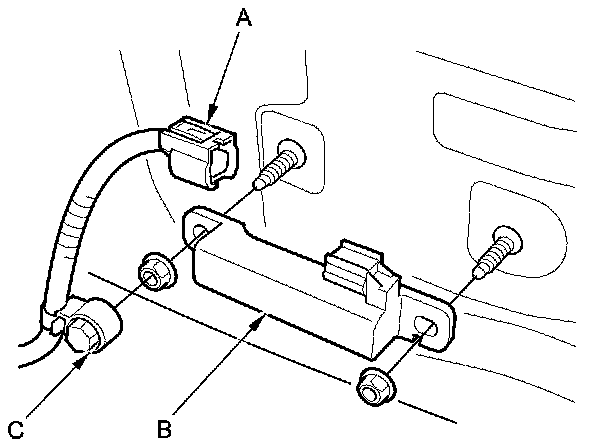 A
C
B