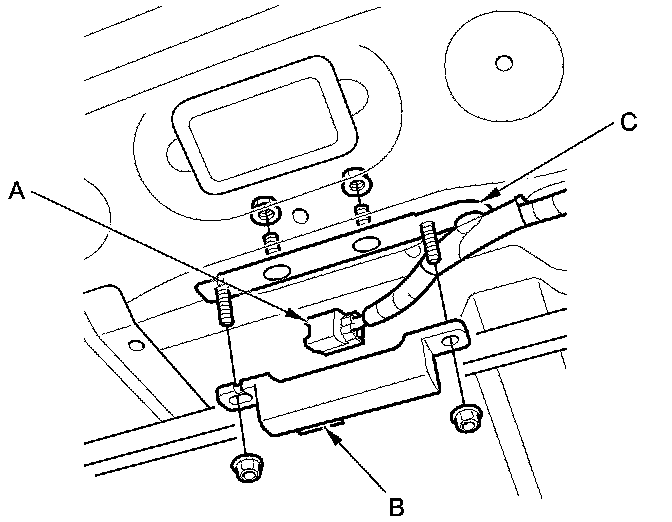 C
A
B