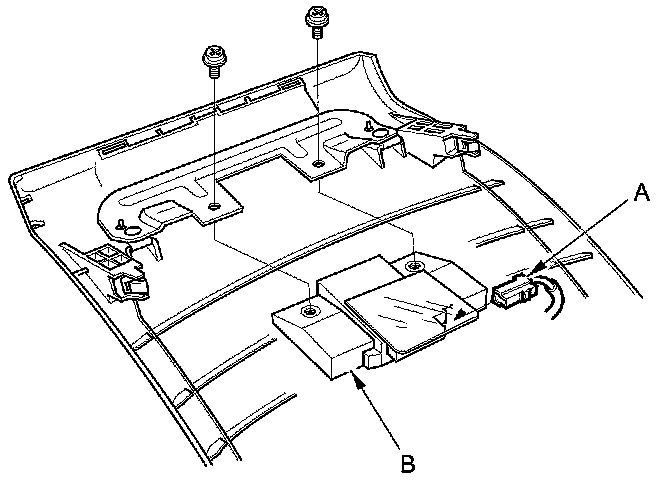 A

B