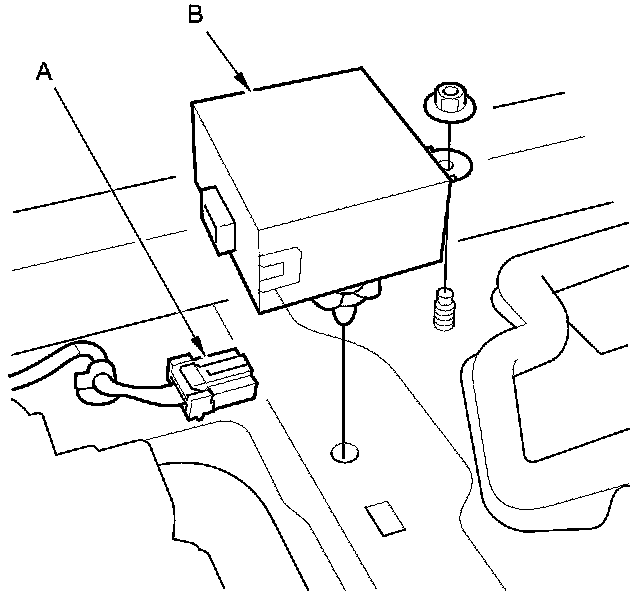 B

A