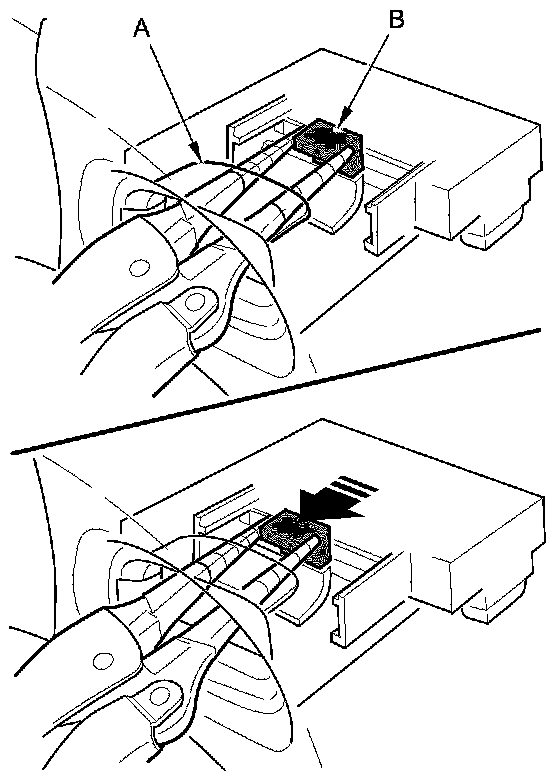 A
B