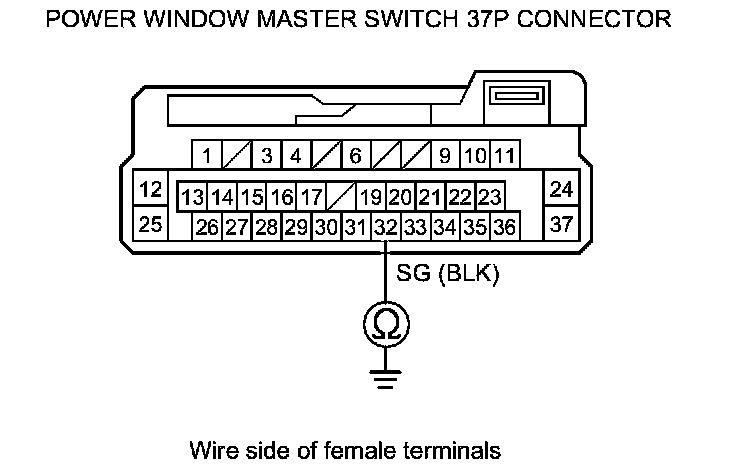 POWER WINDOW MASTER SWITCH 37P CONNECTOR

1 3 4 6 9 10 11
12 13 14 15 16 17 19 20 21 22 23 24
25 26 27 28 29 30 31 32 33 34 35 36 37

SG (BLK)

Ω

Wire side of female terminals