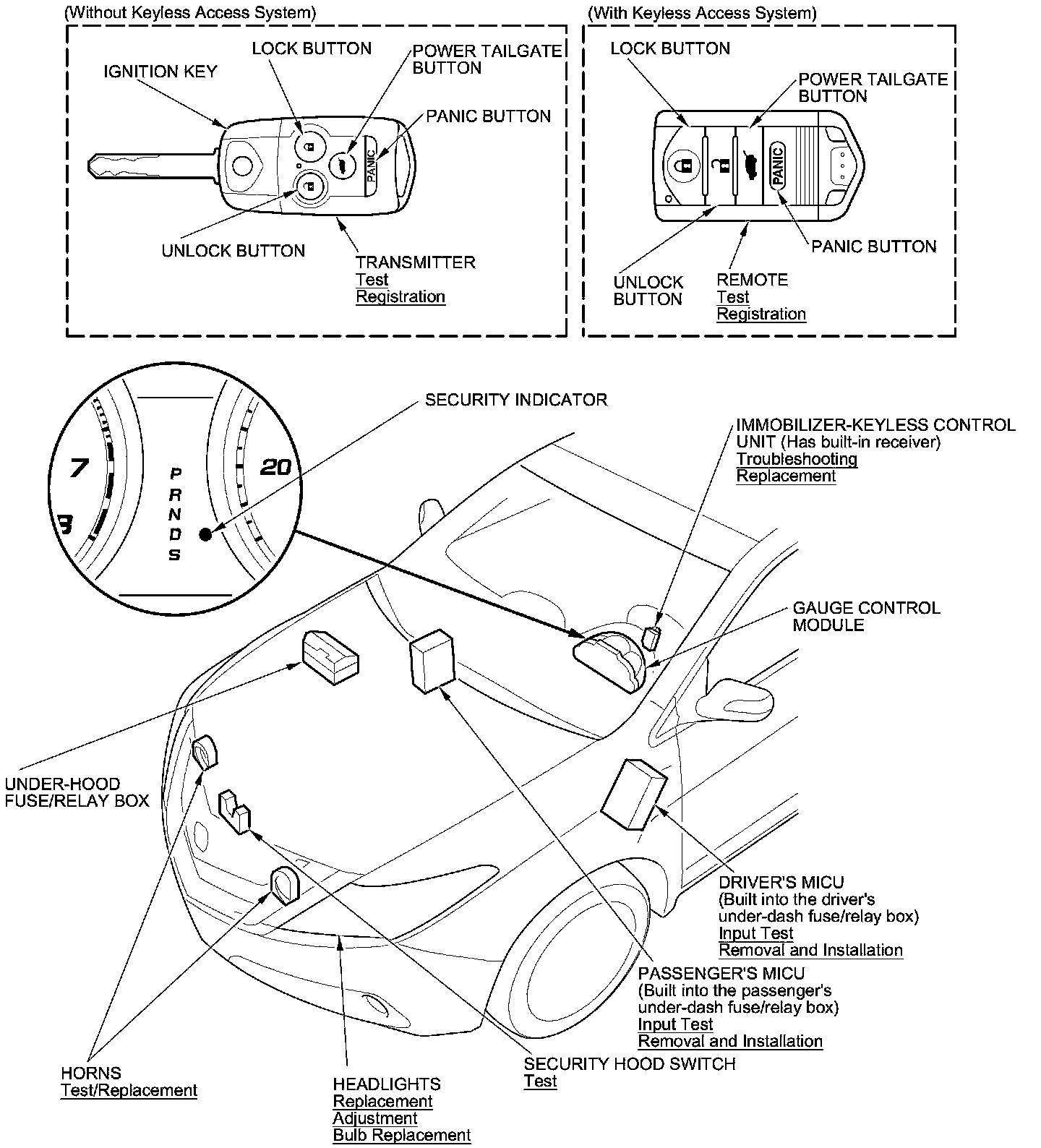 (Without Keyless Access System)

IGNITION KEY

LOCK BUTTON

POWER TAILGATE BUTTON

PANIC BUTTON

PANIC

UNLOCK BUTTON

TRANSMITTER
Test
Registration

(With Keyless Access System)

LOCK BUTTON

POWER TAILGATE BUTTON

PANIC

PANIC BUTTON

UNLOCK BUTTON

REMOTE
Test
Registration

SECURITY INDICATOR

7

8

P
R
N
D
S

20

IMMOBILIZER-KEYLESS CONTROL UNIT (Has built-in receiver)
Troubleshooting
Replacement

GAUGE CONTROL MODULE

UNDER-HOOD FUSE/RELAY BOX

DRIVER'S MICU
(Built into the driver's under-dash fuse/relay box)
Input Test
Removal and Installation

PASSENGER'S MICU
(Built into the passenger's under-dash fuse/relay box)
Input Test
Removal and Installation

HORNS
Test/Replacement

HEADLIGHTS
Replacement
Adjustment
Bulb Replacement

SECURITY HOOD SWITCH
Test