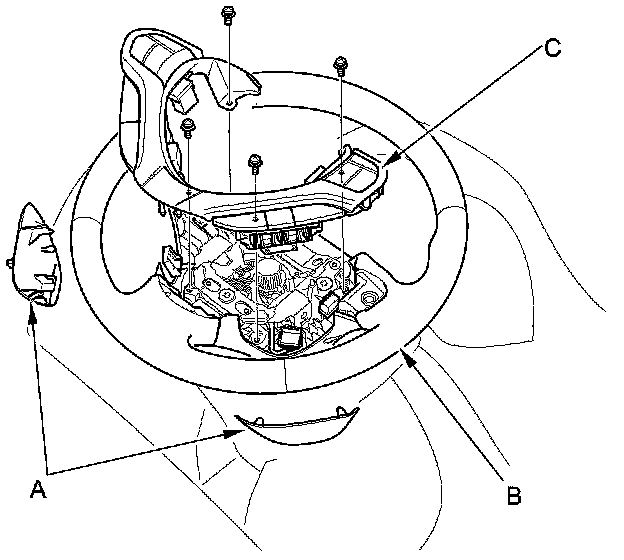 C
A
B