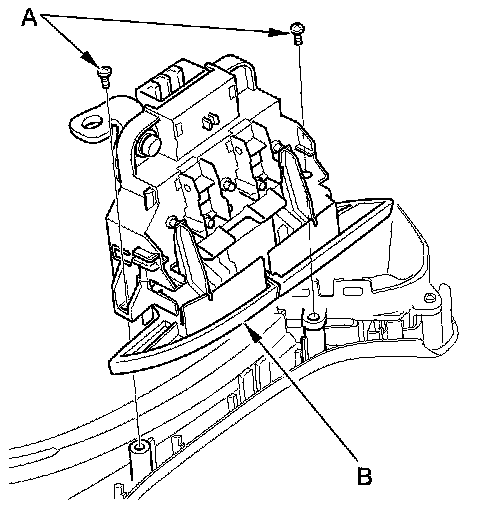 A

B