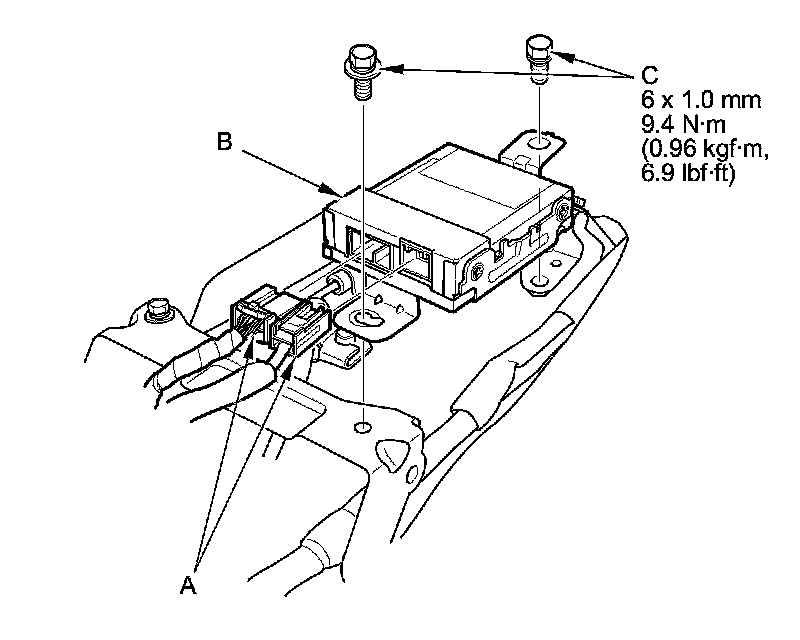 C
6 x 1.0 mm
9.4 N·m
(0.96 kgf·m,
6.9 lbf·ft)

B

A