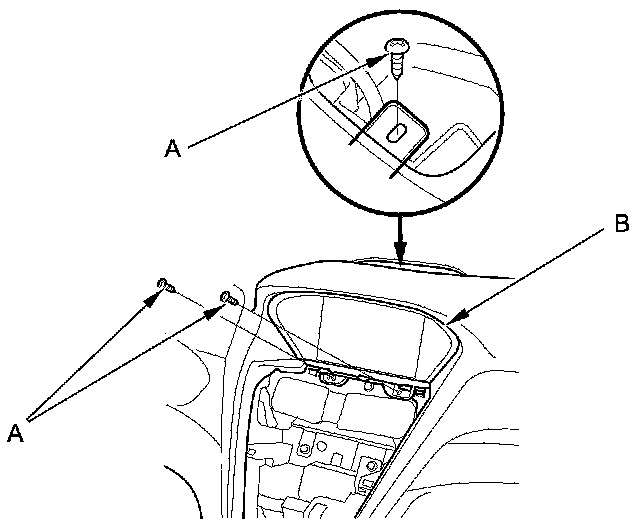 A

B

A