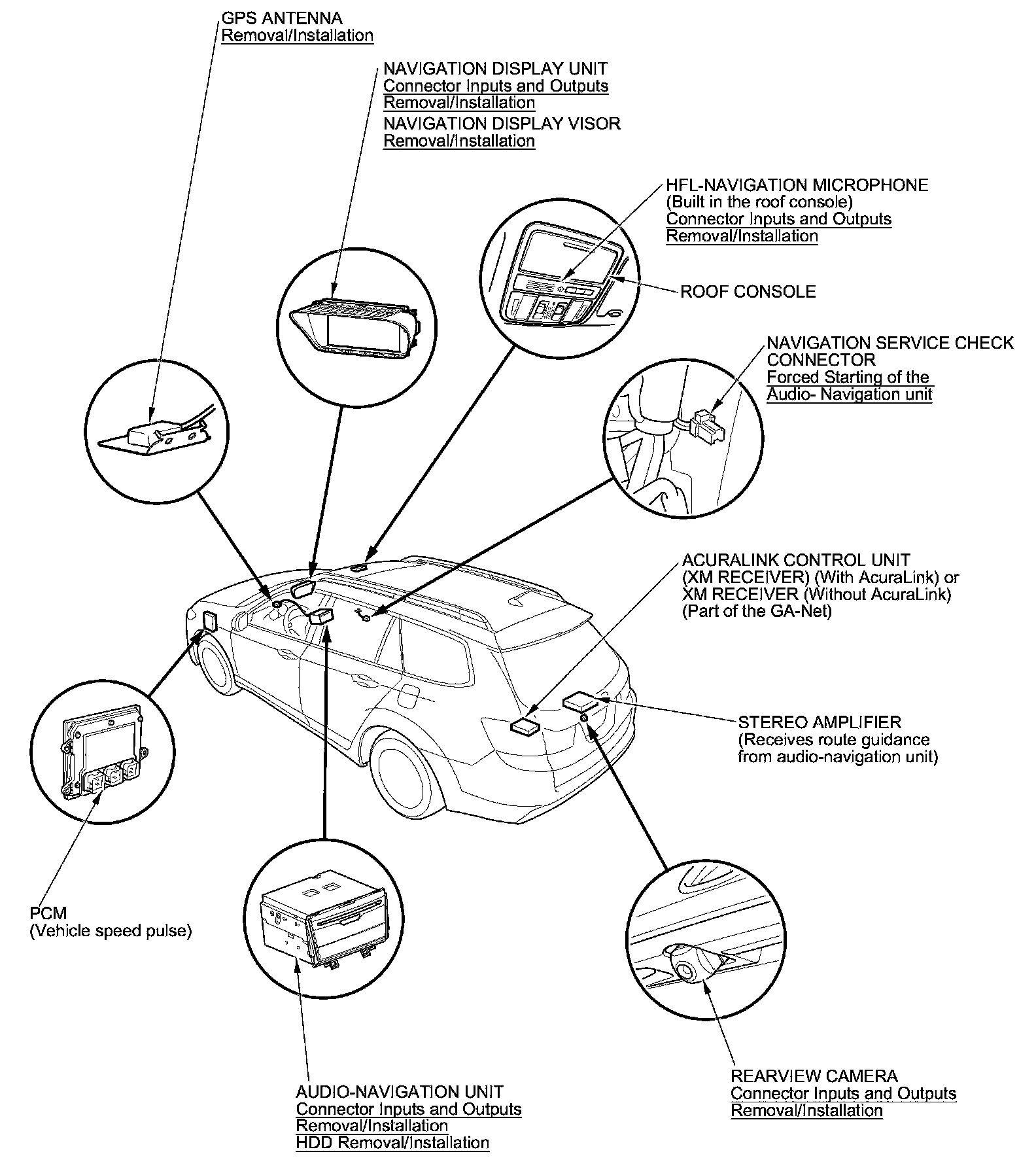 GPS ANTENNA
Removal/Installation

NAVIGATION DISPLAY UNIT
Connector Inputs and Outputs
Removal/Installation
NAVIGATION DISPLAY VISOR
Removal/Installation

HFL-NAVIGATION MICROPHONE
(Built in the roof console)
Connector Inputs and Outputs
Removal/Installation

ROOF CONSOLE

NAVIGATION SERVICE CHECK CONNECTOR
Forced Starting of the Audio- Navigation unit

ACURALINK CONTROL UNIT (XM RECEIVER) (With AcuraLink) or XM RECEIVER (Without AcuraLink) (Part of the GA-Net)

STEREO AMPLIFIER
(Receives route guidance from audio-navigation unit)

PCM
(Vehicle speed pulse)

AUDIO-NAVIGATION UNIT
Connector Inputs and Outputs
Removal/Installation
HDD Removal/Installation

REARVIEW CAMERA
Connector Inputs and Outputs
Removal/Installation