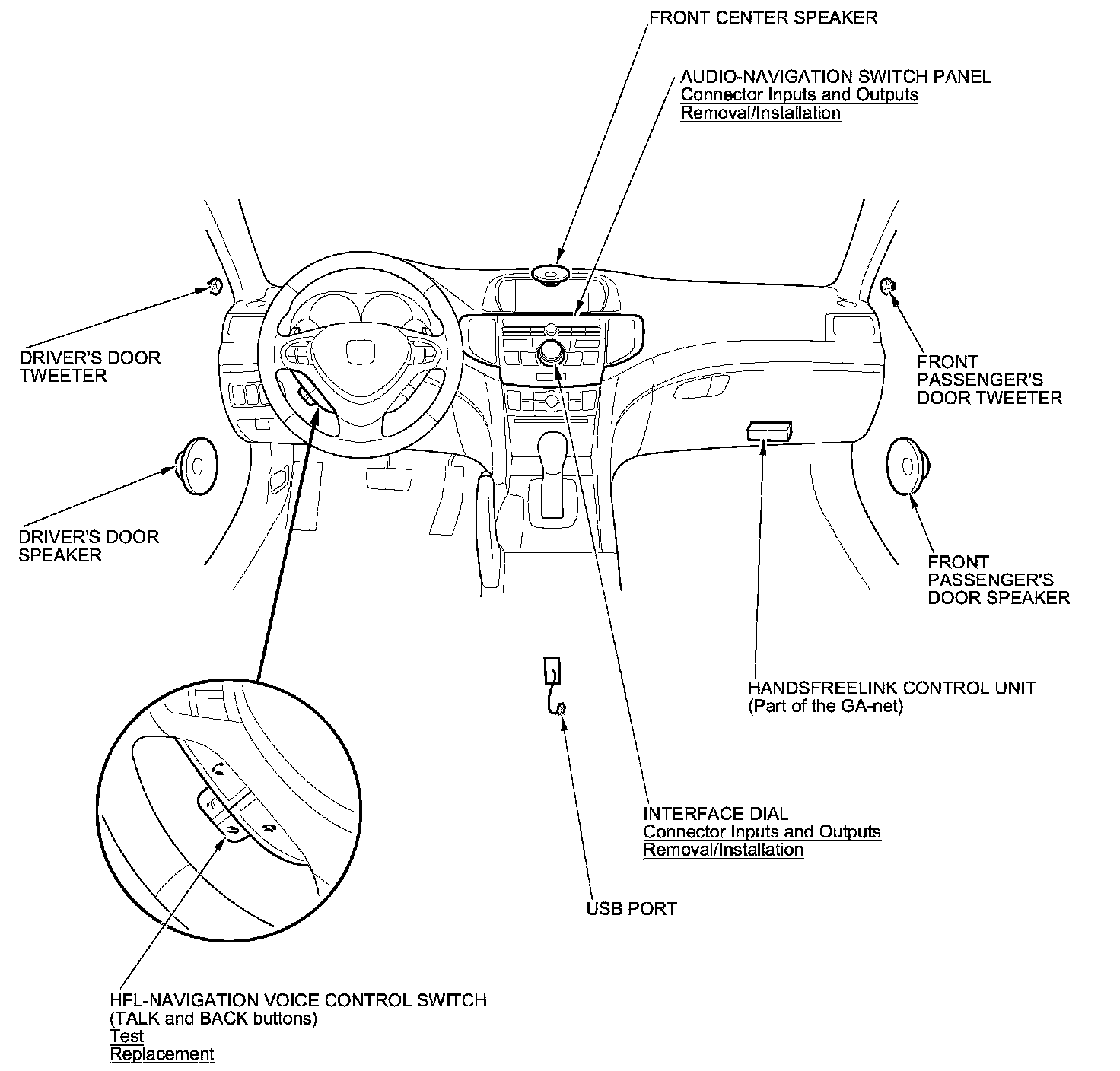 FRONT CENTER SPEAKER

AUDIO-NAVIGATION SWITCH PANEL
Connector Inputs and Outputs
Removal/Installation

DRIVER'S DOOR
TWEETER

FRONT
PASSENGER'S
DOOR TWEETER

DRIVER'S DOOR
SPEAKER

FRONT
PASSENGER'S
DOOR SPEAKER

HANDSFREELINK CONTROL UNIT
(Part of the GA-net)

INTERFACE DIAL
Connector Inputs and Outputs
Removal/Installation

USB PORT

HFL-NAVIGATION VOICE CONTROL SWITCH
(TALK and BACK buttons)
Test
Replacement