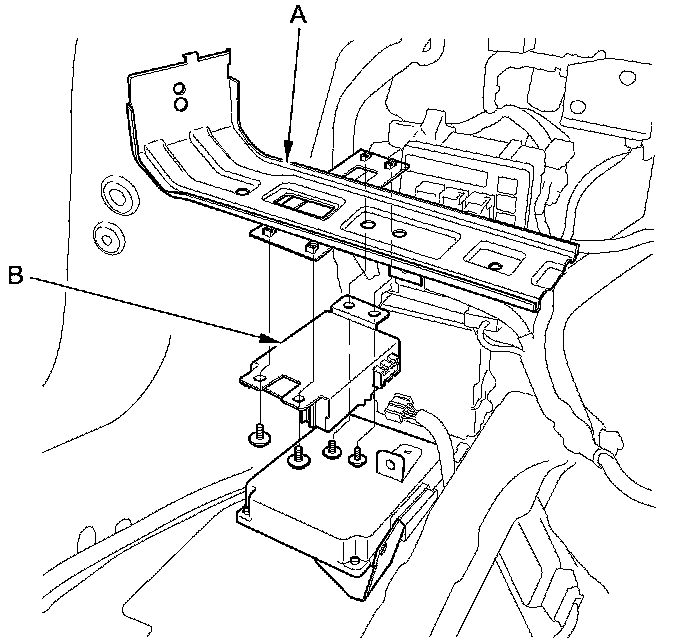 A

B