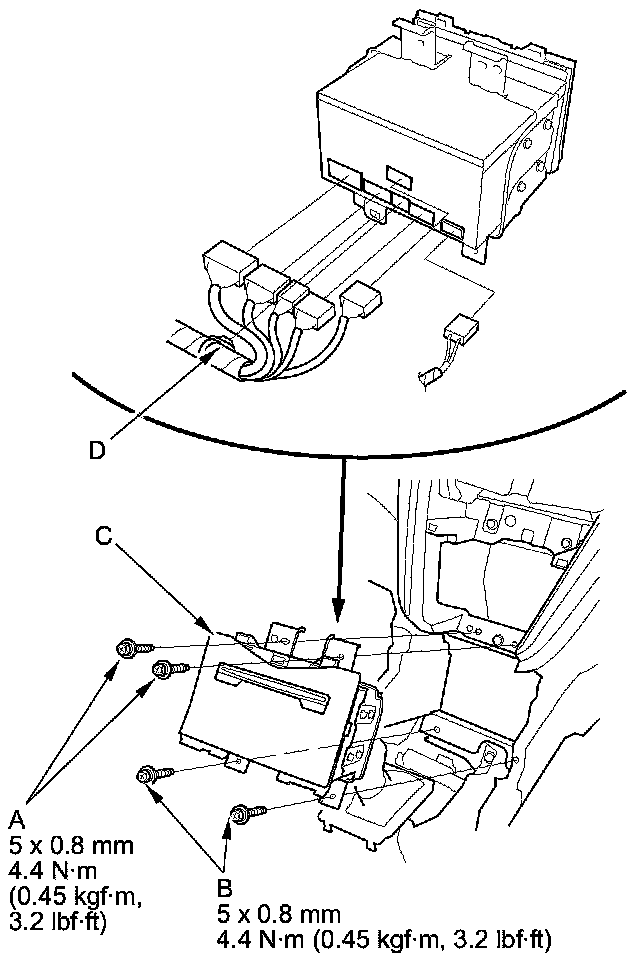 D

C

A
5 x 0.8 mm
4.4 N·m
(0.45 kgf·m,
3.2 lbf·ft)

B
5 x 0.8 mm
4.4 N·m (0.45 kgf·m, 3.2 lbf·ft)