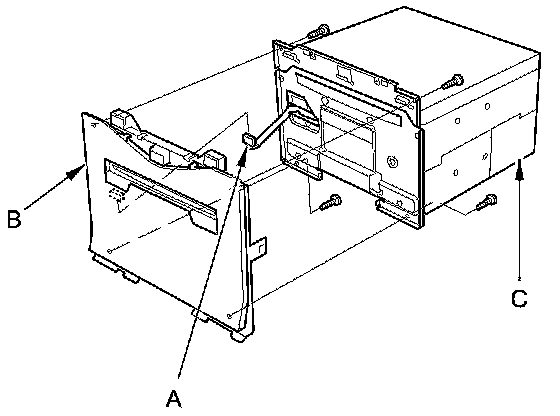 B
C
A