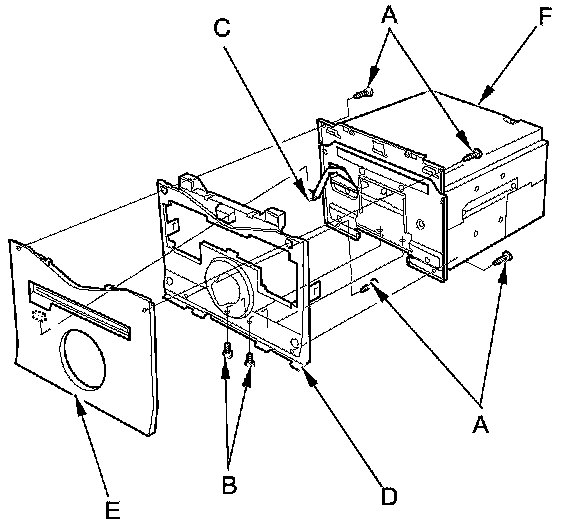 C
A
F
A
B
D
E