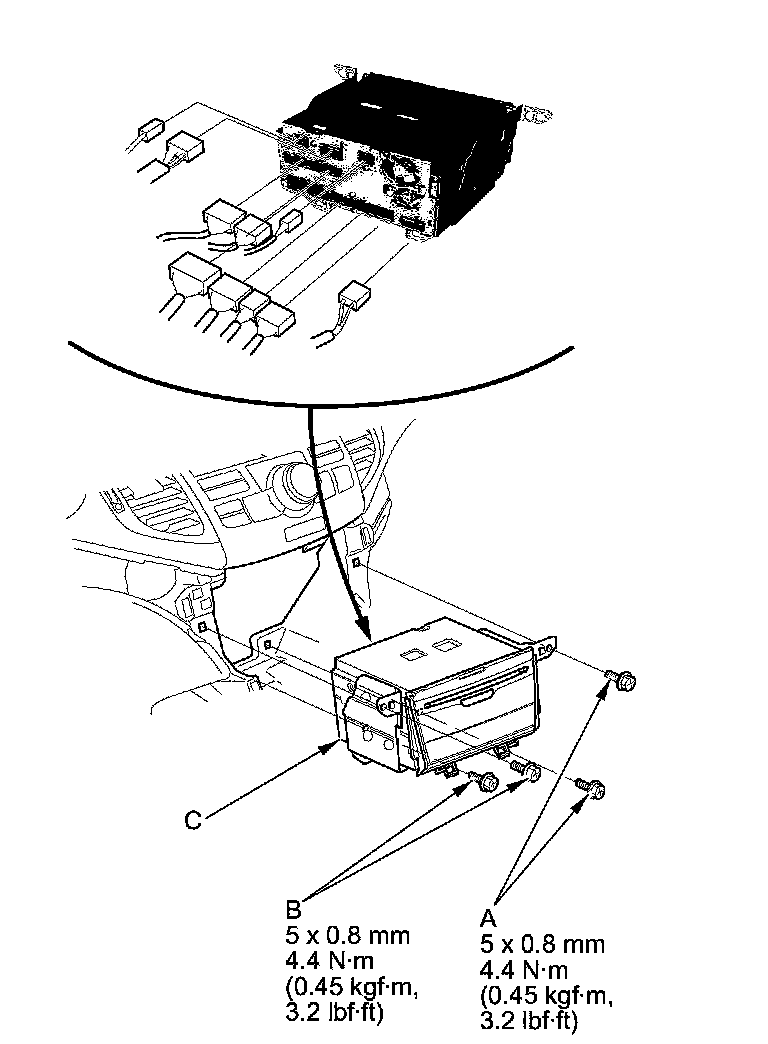 C

B
5 x 0.8 mm
4.4 N·m
(0.45 kgf·m,
3.2 lbf·ft)

A
5 x 0.8 mm
4.4 N·m
(0.45 kgf·m,
3.2 lbf·ft)