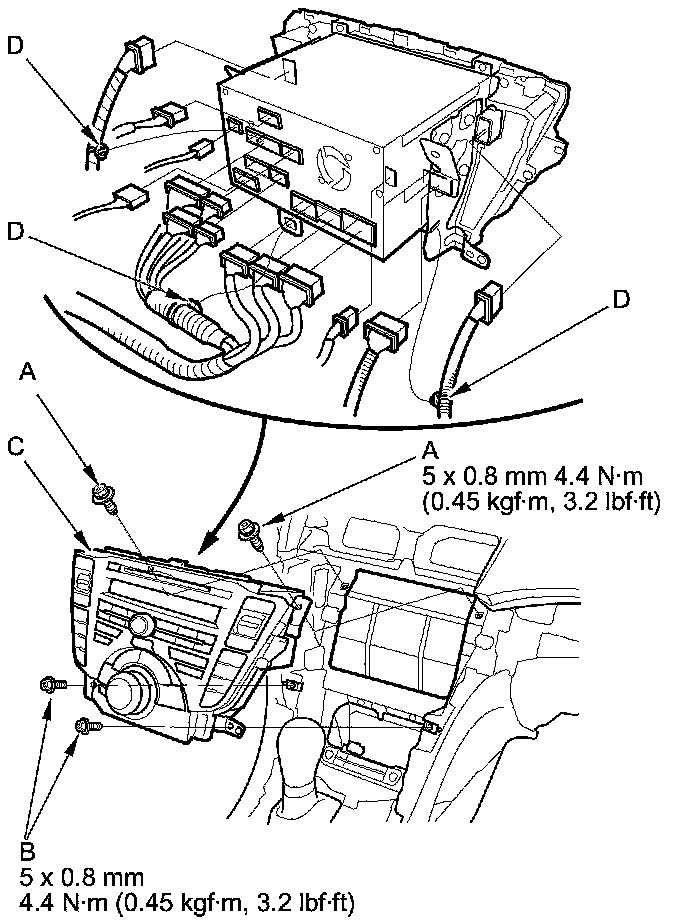 D

D

D

A

C

A
5 x 0.8 mm 4.4 N·m
(0.45 kgf·m, 3.2 lbf·ft)

B
5 x 0.8 mm
4.4 N·m (0.45 kgf·m, 3.2 lbf·ft)