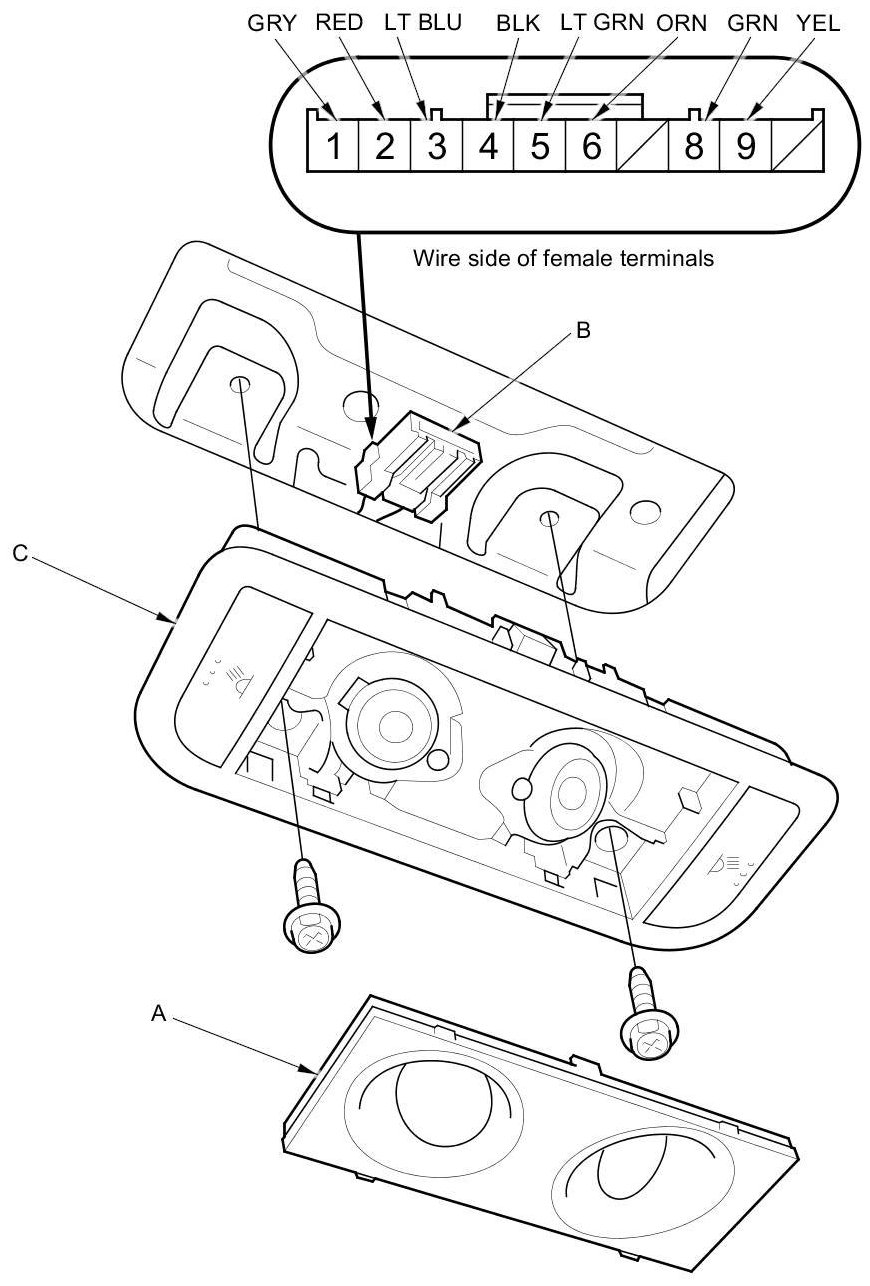 GRY RED LT BLU BLK LT GRN ORN GRN YEL

1 2 3 4 5 6 8 9

Wire side of female terminals

B

C

A