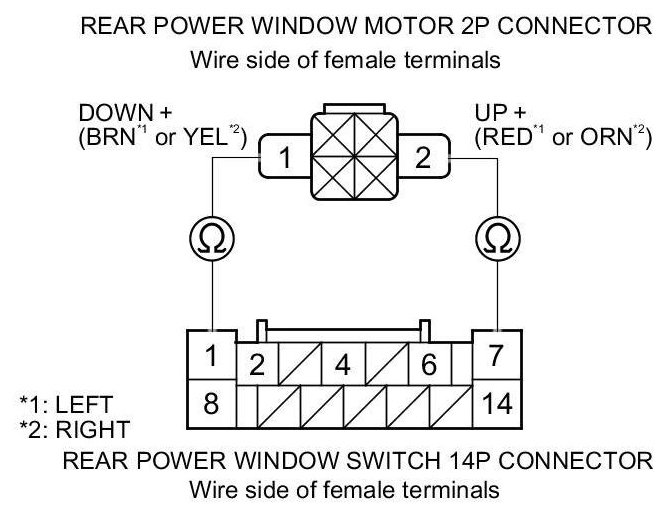 REAR POWER WINDOW MOTOR 2P CONNECTOR
Wire side of female terminals

DOWN +
(BRN$^{*1}$ or YEL$^{*2}$)

1

2

UP +
(RED$^{*1}$ or ORN$^{*2}$)

Ω

Ω

1
2
4
6
7
8
14

*1: LEFT
*2: RIGHT

REAR POWER WINDOW SWITCH 14P CONNECTOR
Wire side of female terminals