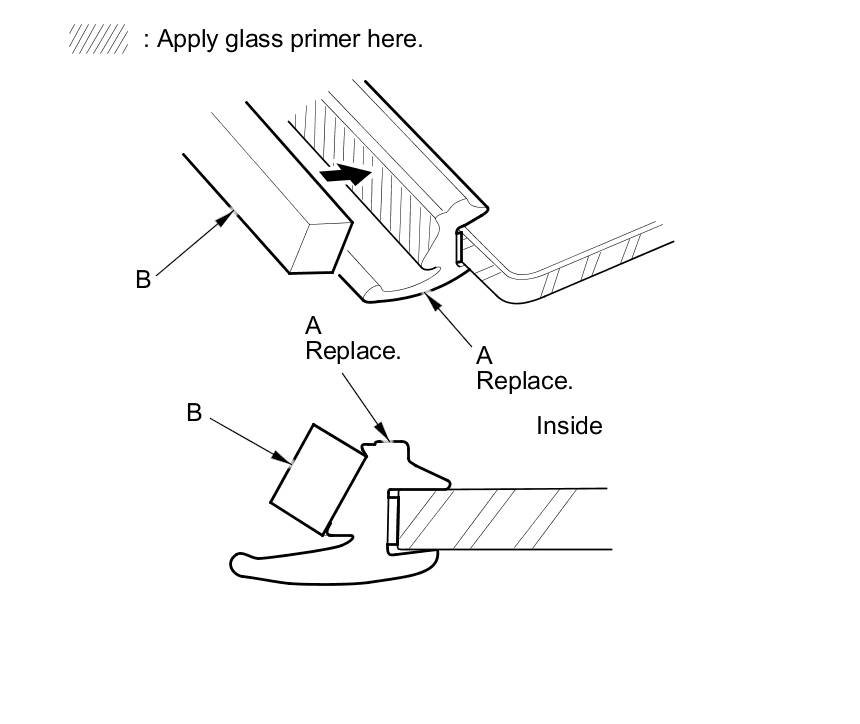 : Apply glass primer here.

B

A
Replace.

A
Replace.

B

Inside