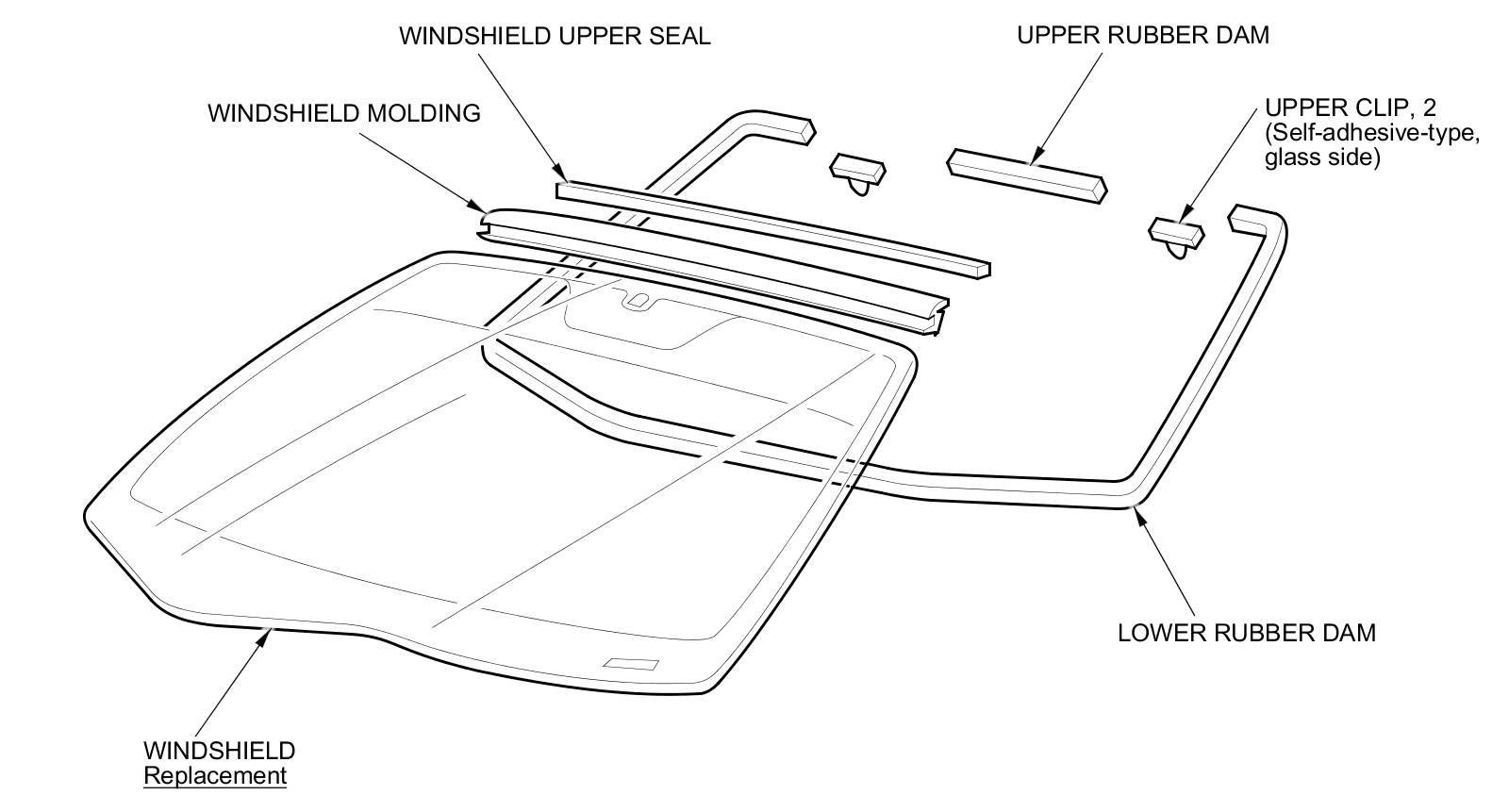 WINDSHIELD UPPER SEAL

UPPER RUBBER DAM

WINDSHIELD MOLDING

UPPER CLIP, 2
(Self-adhesive-type, glass side)

LOWER RUBBER DAM

WINDSHIELD
Replacement