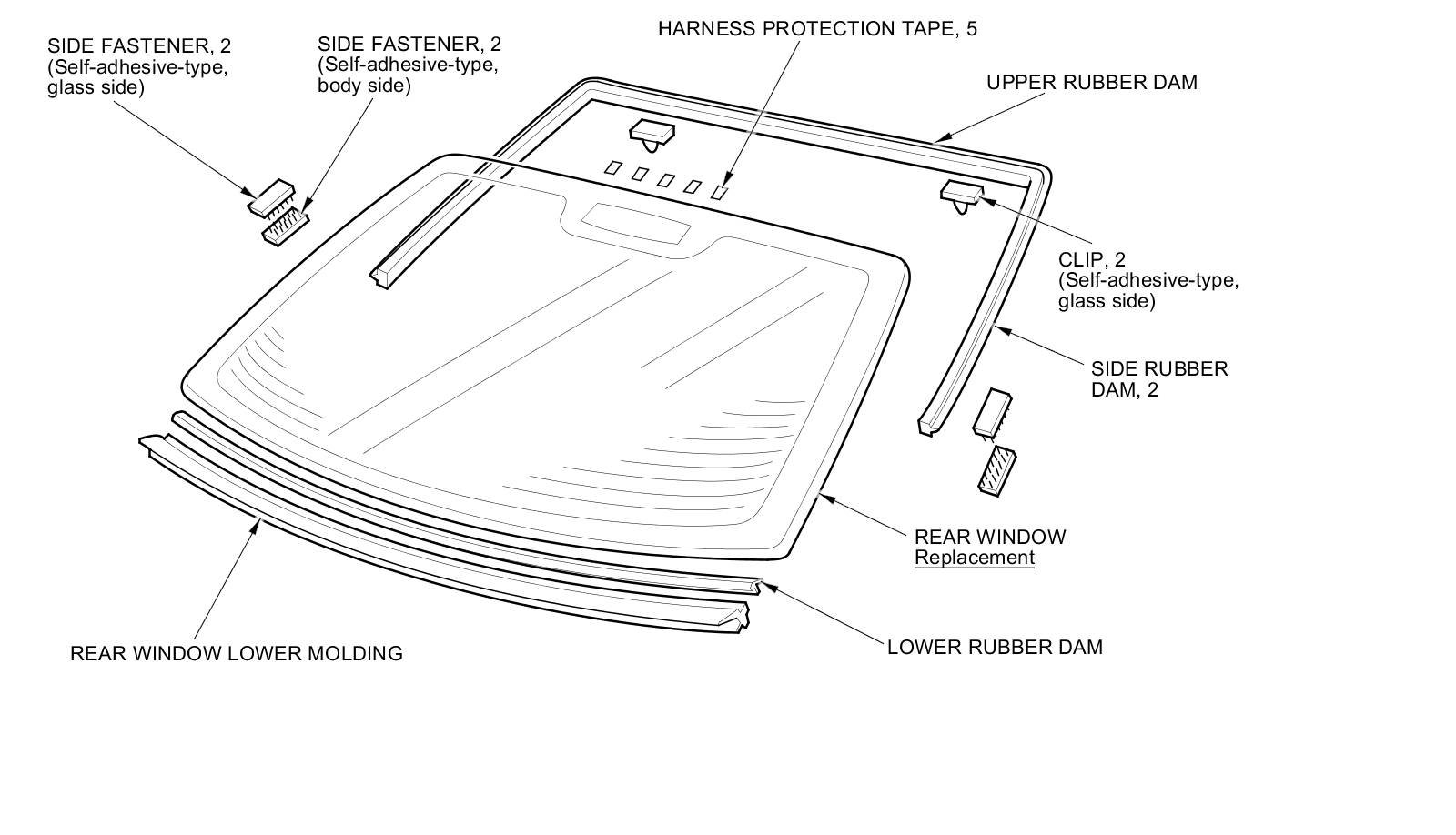 SIDE FASTENER, 2
(Self-adhesive-type, glass side)

SIDE FASTENER, 2
(Self-adhesive-type, body side)

HARNESS PROTECTION TAPE, 5

UPPER RUBBER DAM

CLIP, 2
(Self-adhesive-type, glass side)

SIDE RUBBER DAM, 2

REAR WINDOW
Replacement

LOWER RUBBER DAM

REAR WINDOW LOWER MOLDING