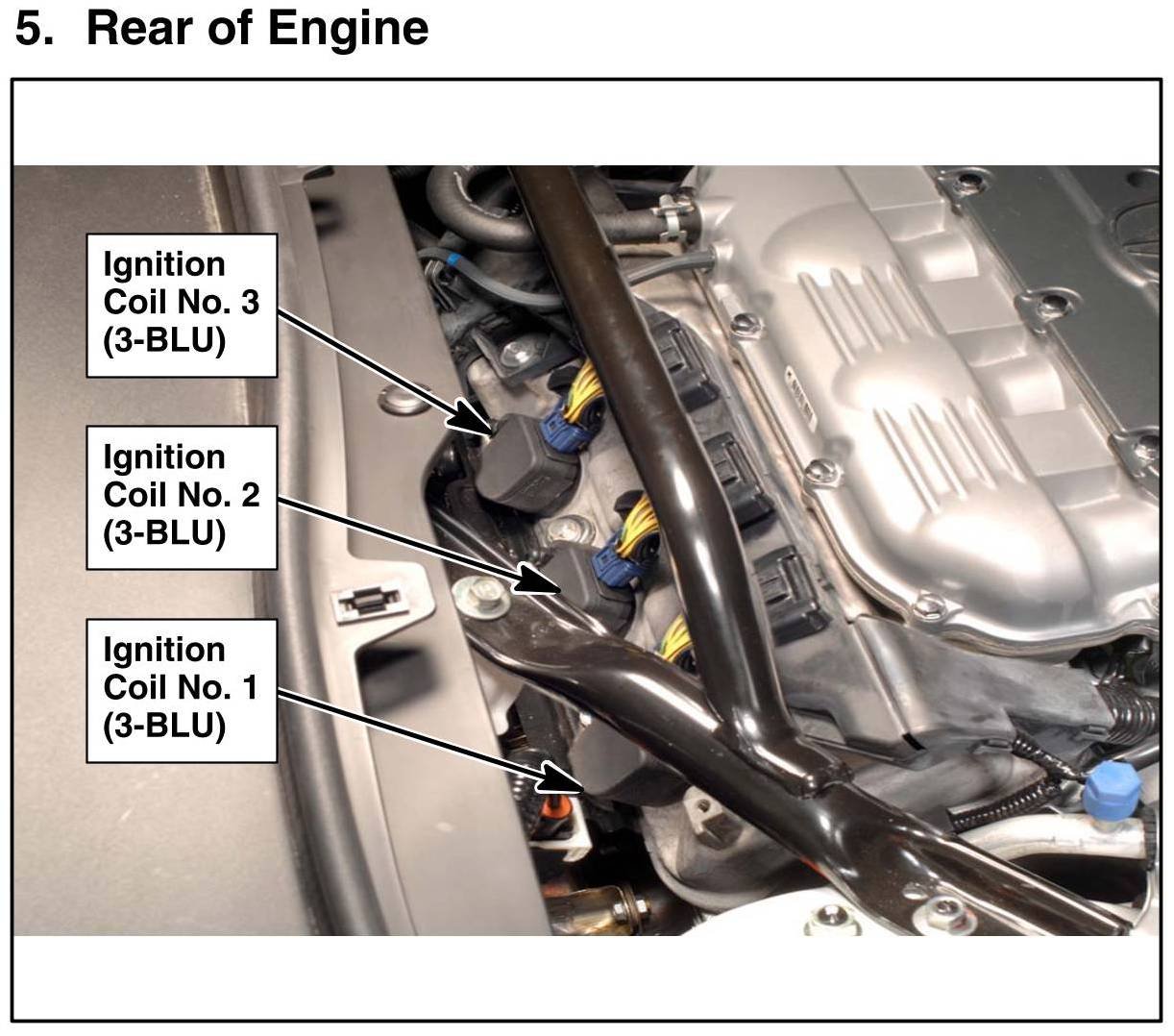 5. Rear of Engine

Ignition Coil No. 3 (3-BLU)

Ignition Coil No. 2 (3-BLU)

Ignition Coil No. 1 (3-BLU)