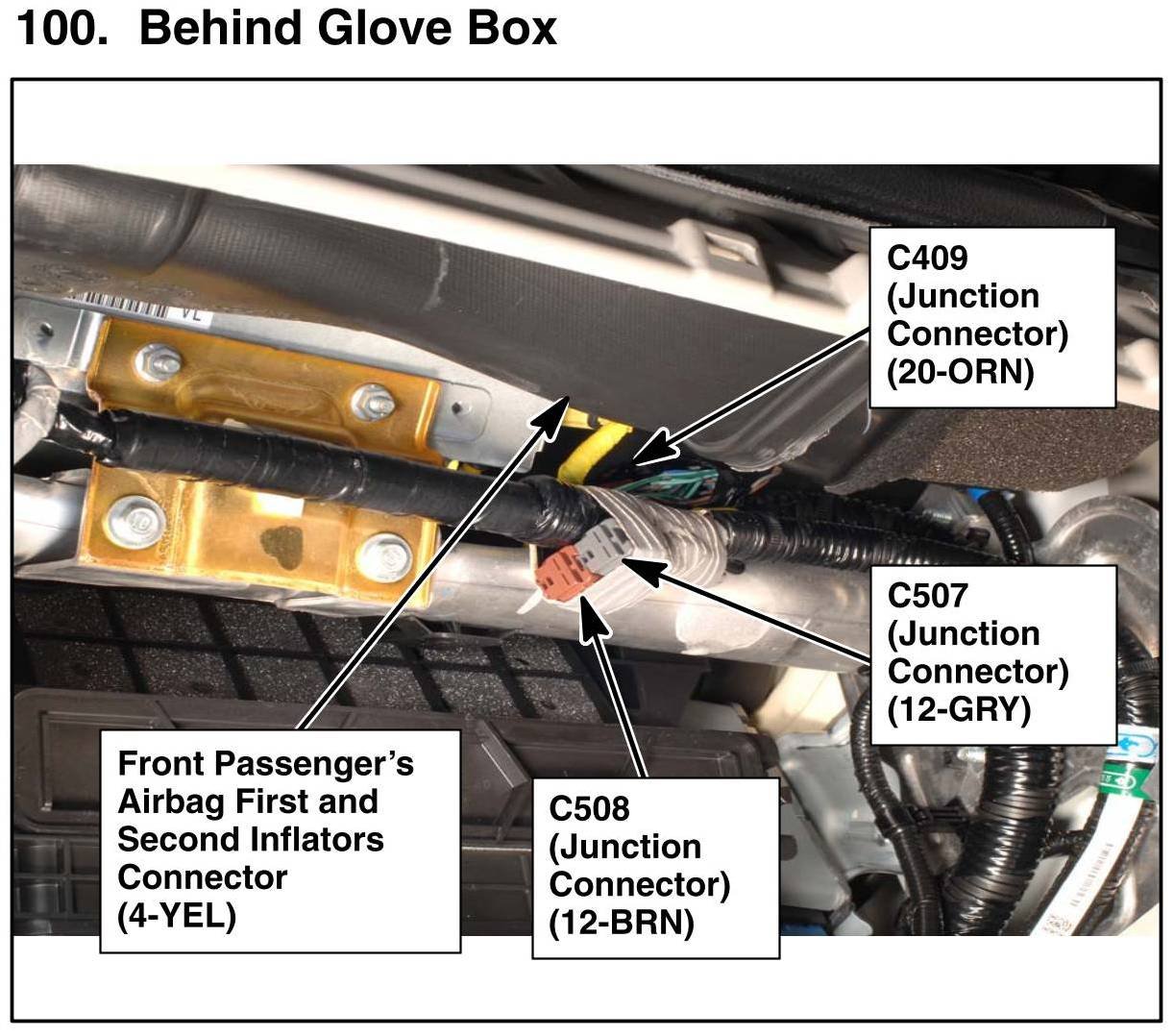 100. Behind Glove Box

C409 (Junction Connector) (20-ORN)

C507 (Junction Connector) (12-GRY)

Front Passenger's Airbag First and Second Inflators Connector (4-YEL)

C508 (Junction Connector) (12-BRN)