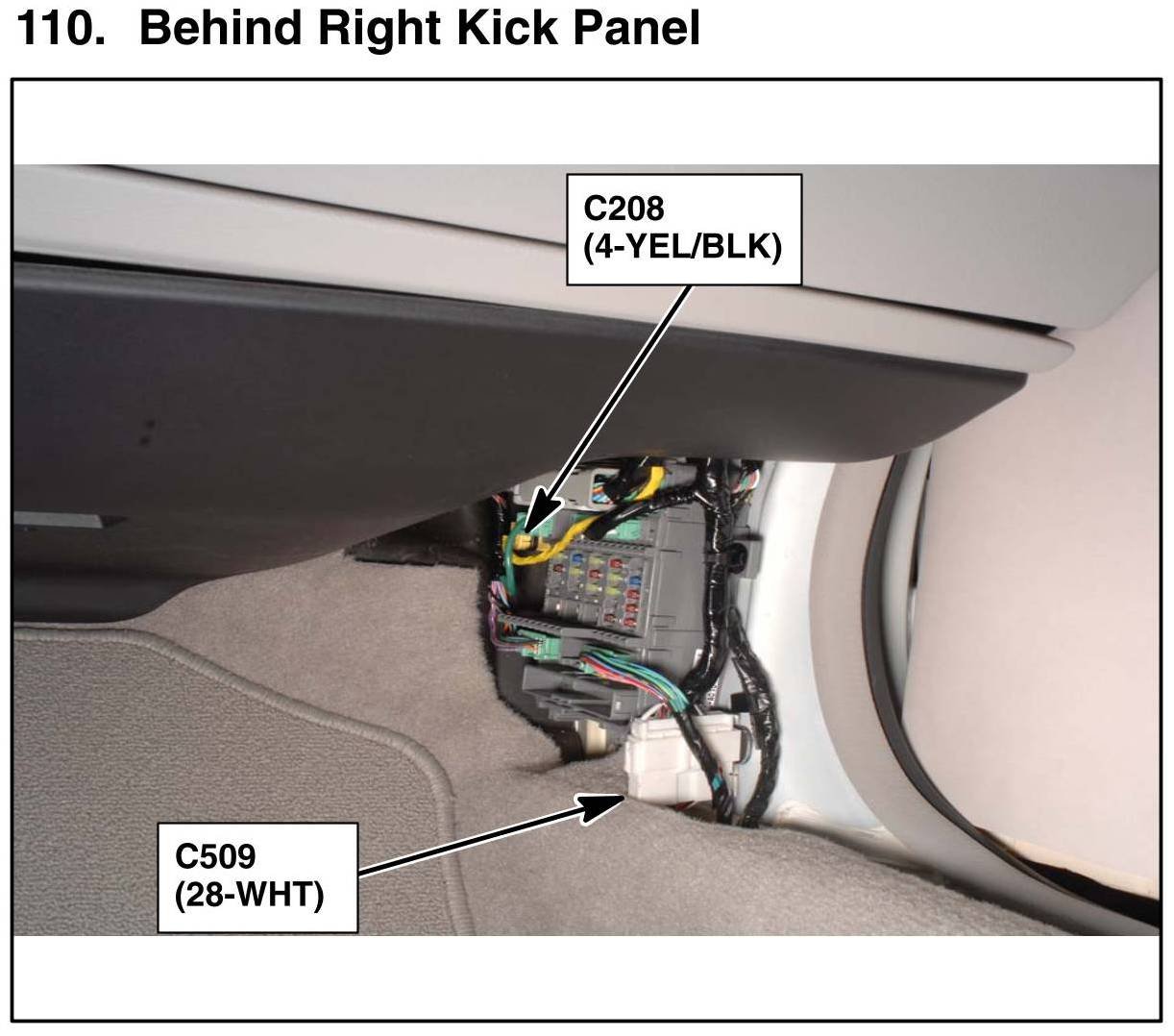 110. Behind Right Kick Panel

C208
(4-YEL/BLK)

C509
(28-WHT)